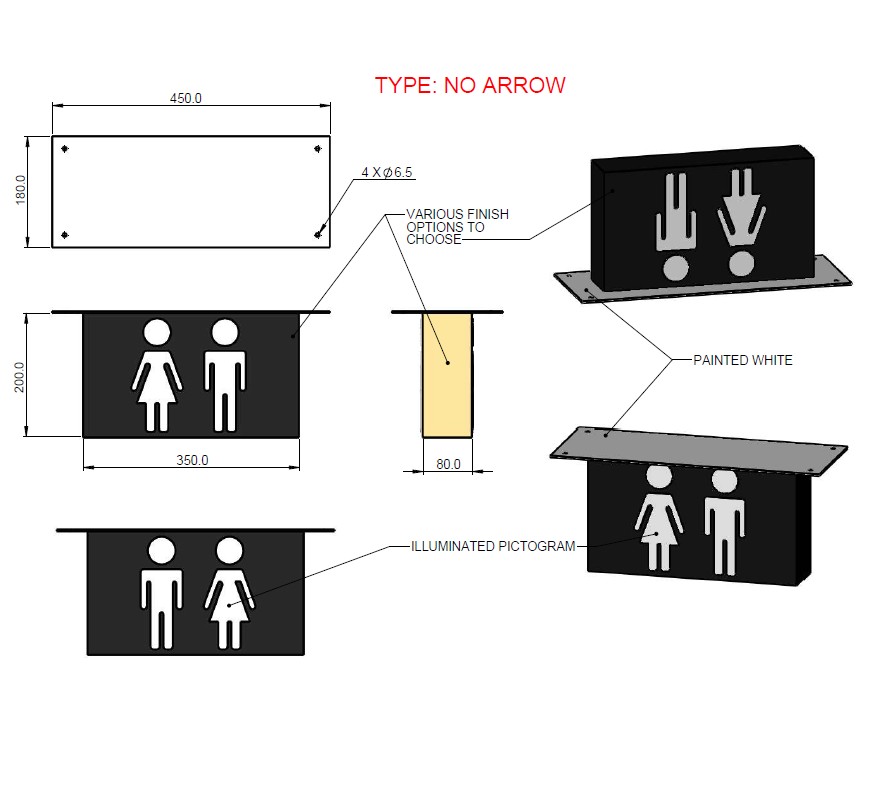 TYPE: NO ARROW

450.0

180.0

4 X $\phi$6.5

VARIOUS FINISH OPTIONS TO CHOOSE

200.0

350.0

80.0

PAINTED WHITE

ILLUMINATED PICTOGRAM